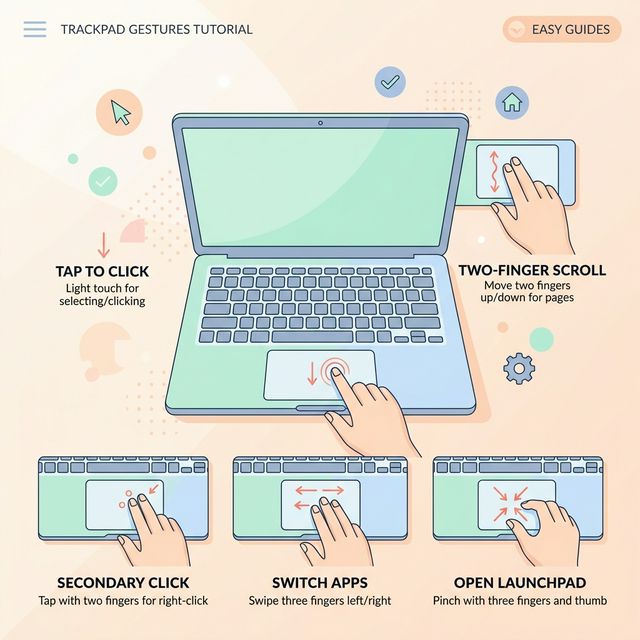 TRACKPAD GESTURES TUTORIAL

EASY GUIDES

TAP TO CLICK
Light touch for selecting/clicking

TWO-FINGER SCROLL
Move two fingers up/down for pages

SECONDARY CLICK
Tap with two fingers for right-click

SWITCH APPS
Swipe three fingers left/right

OPEN LAUNCHPAD
Pinch with three fingers and thumb